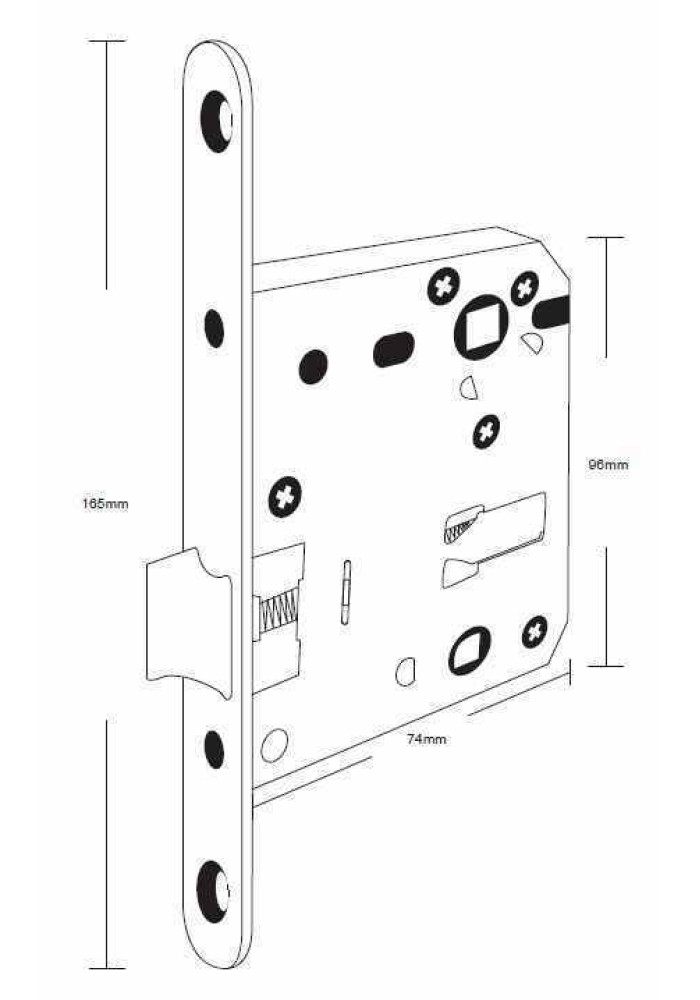 165mm

96mm

74mm